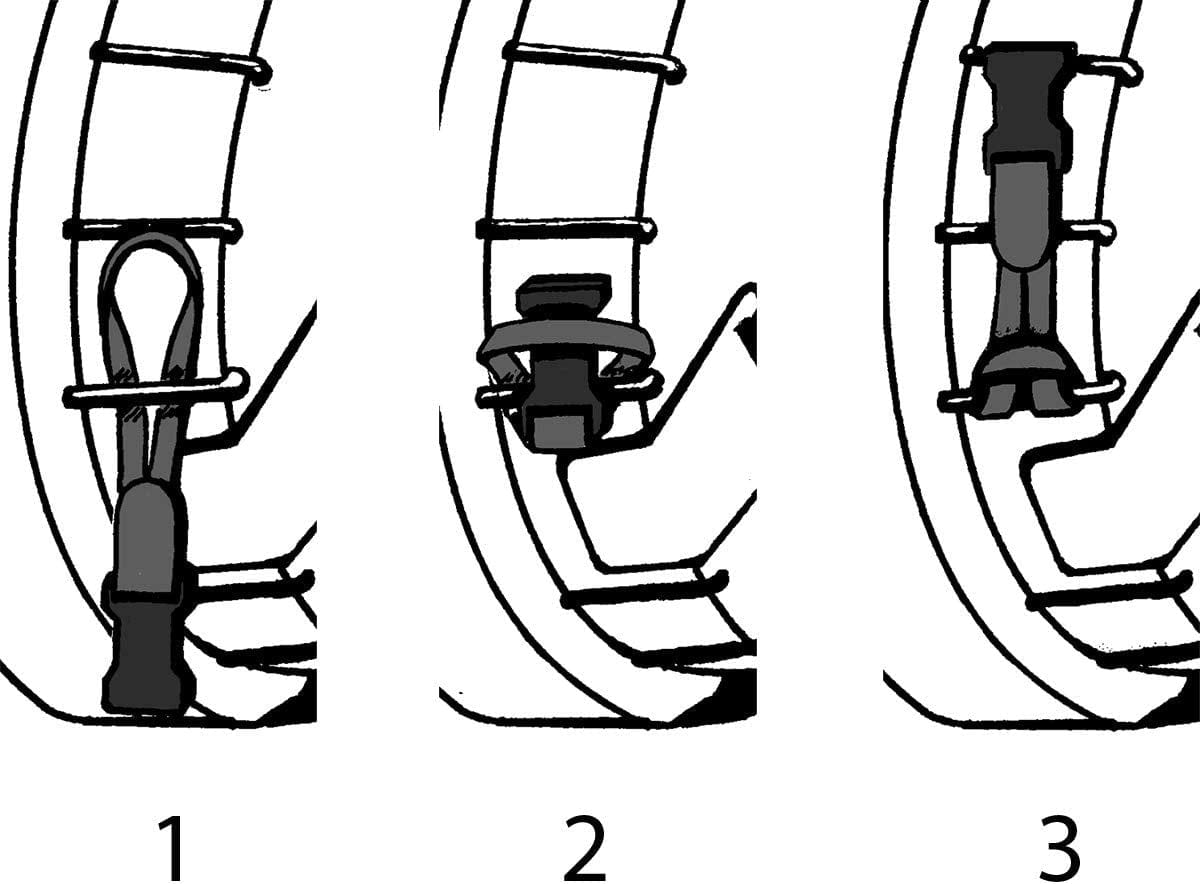 1

2

3